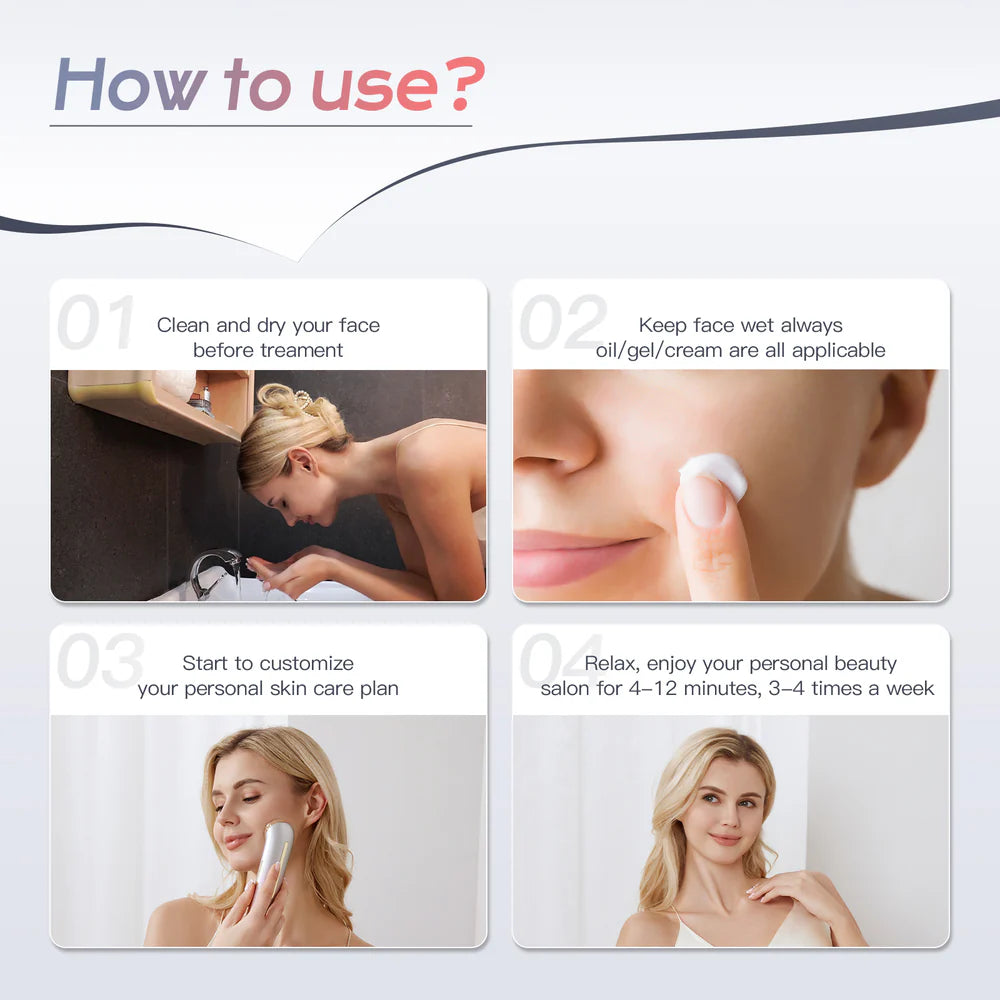 How to use?

01 Clean and dry your face before treament

02 Keep face wet always oil/gel/cream are all applicable

03 Start to customize your personal skin care plan

04 Relax, enjoy your personal beauty salon for 4–12 minutes, 3–4 times a week